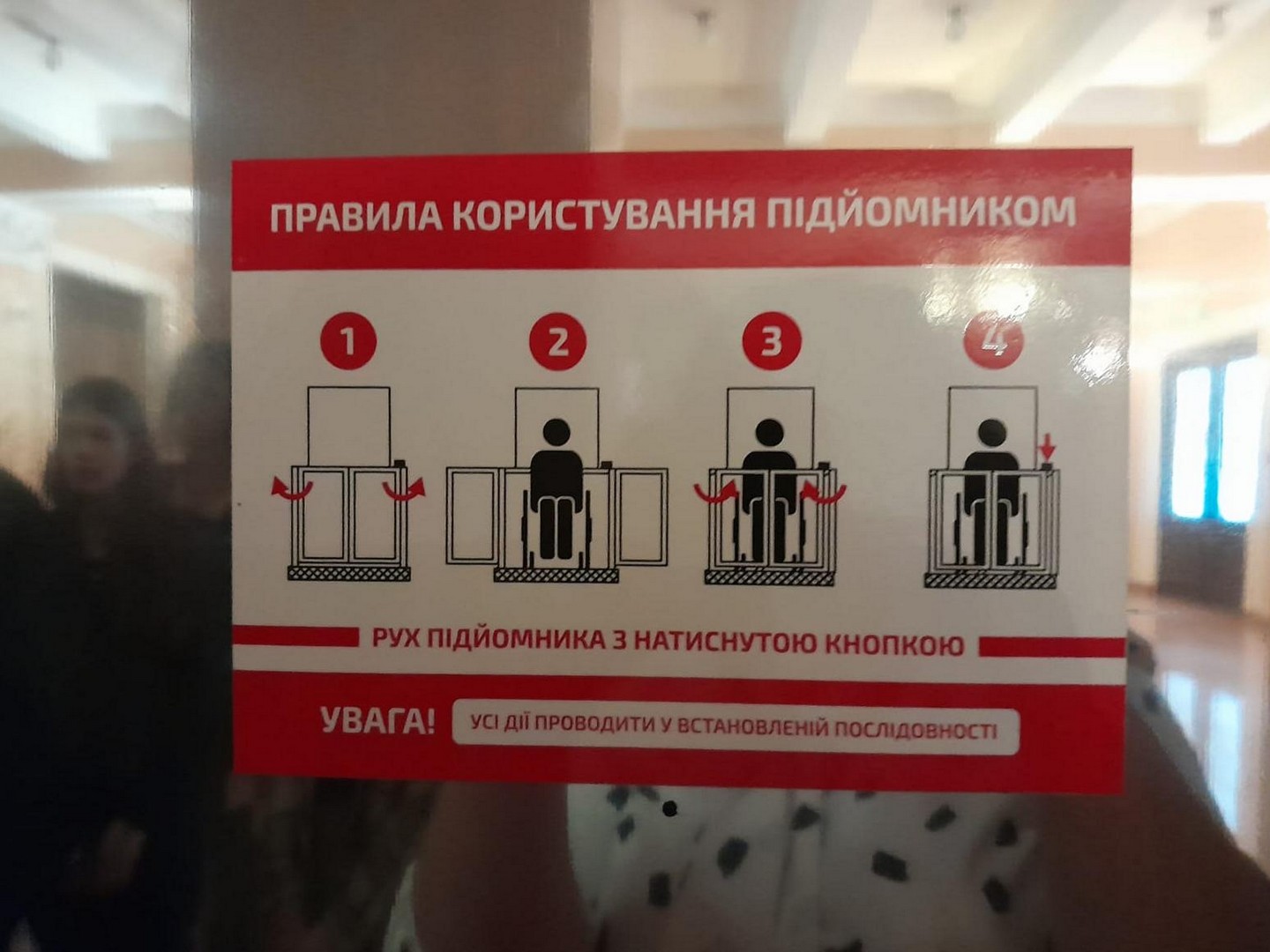 ПРАВИЛА КОРИСТУВАННЯ ПІДЙОМНИКОМ

1

2

3

4

РУХ ПІДЙОМНИКА З НАТИСНУТОЮ КНОПКОЮ

УВАГА! УСІ ДІЇ ПРОВОДИТИ У ВСТАНОВЛЕНІЙ ПОСЛІДОВНОСТІ